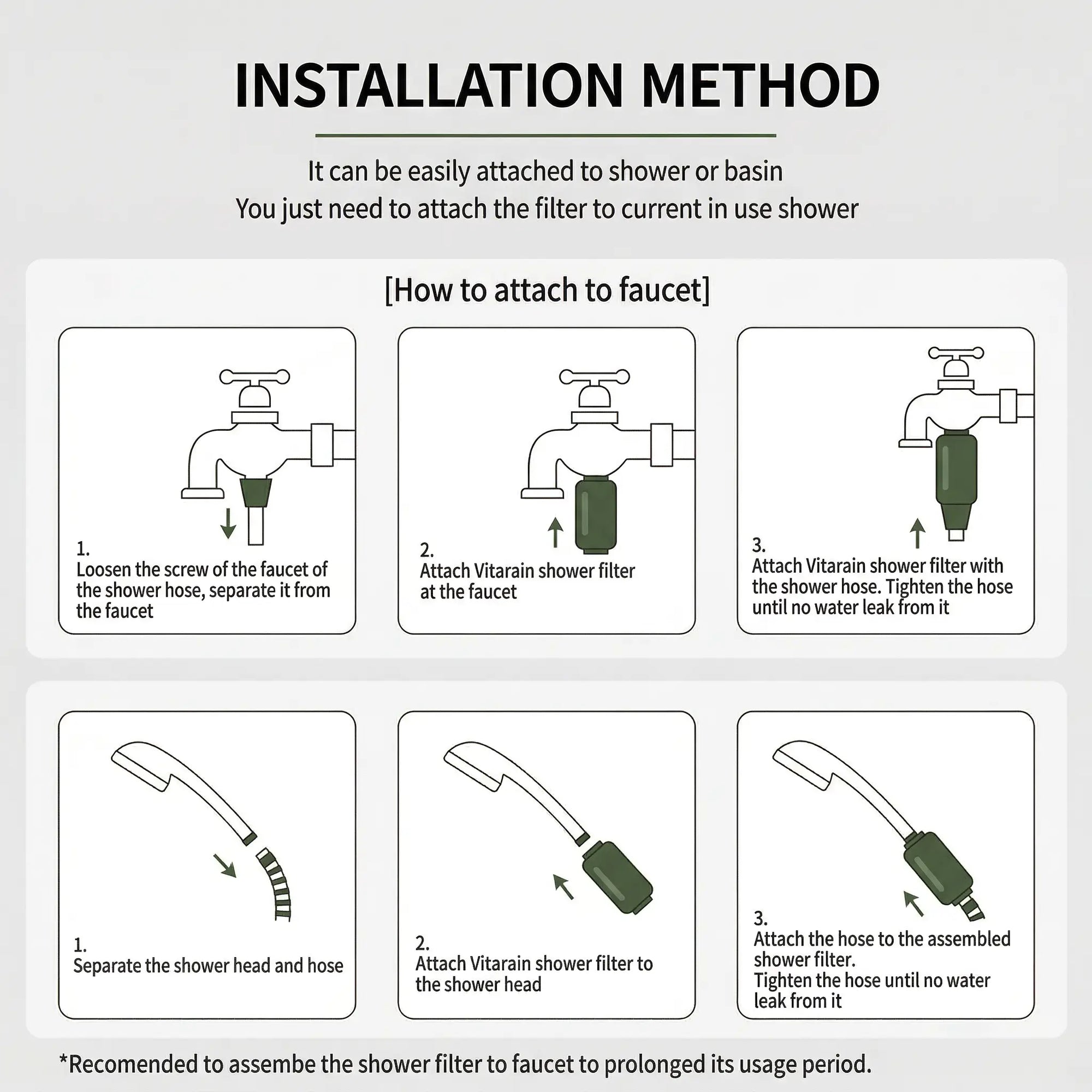 INSTALLATION METHOD

It can be easily attached to shower or basin
You just need to attach the filter to current in use shower

[How to attach to faucet]

1.
Loosen the screw of the faucet of the shower hose, separate it from the faucet

2.
Attach Vitarain shower filter at the faucet

3.
Attach Vitarain shower filter with the shower hose. Tighten the hose until no water leak from it

1.
Separate the shower head and hose

2.
Attach Vitarain shower filter to the shower head

3.
Attach the hose to the assembled shower filter.
Tighten the hose until no water leak from it

*Recomended to assembe the shower filter to faucet to prolonged its usage period.